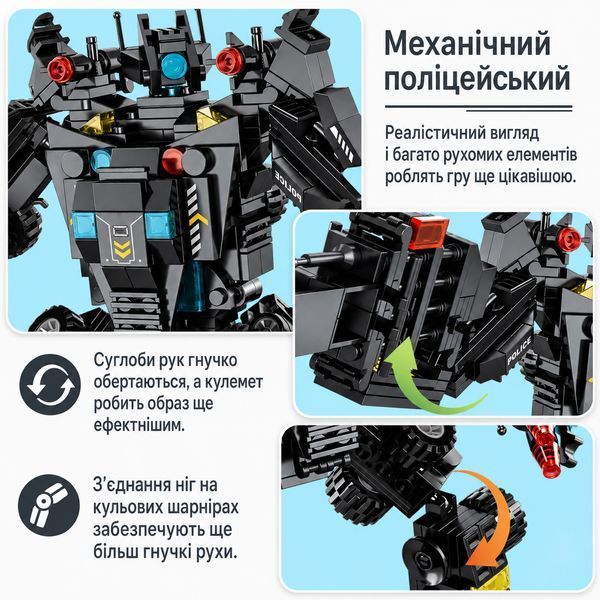 Механічний поліцейський

Реалістичний вигляд і багато рухомих елементів роблять гру ще цікавішою.

POLICE

POLICE

Суглоби рук гнучко обертаються, а кулемет робить образ ще ефектнішим.

З’єднання ніг на кульових шарнірах забезпечують ще більш гнучкі рухи.